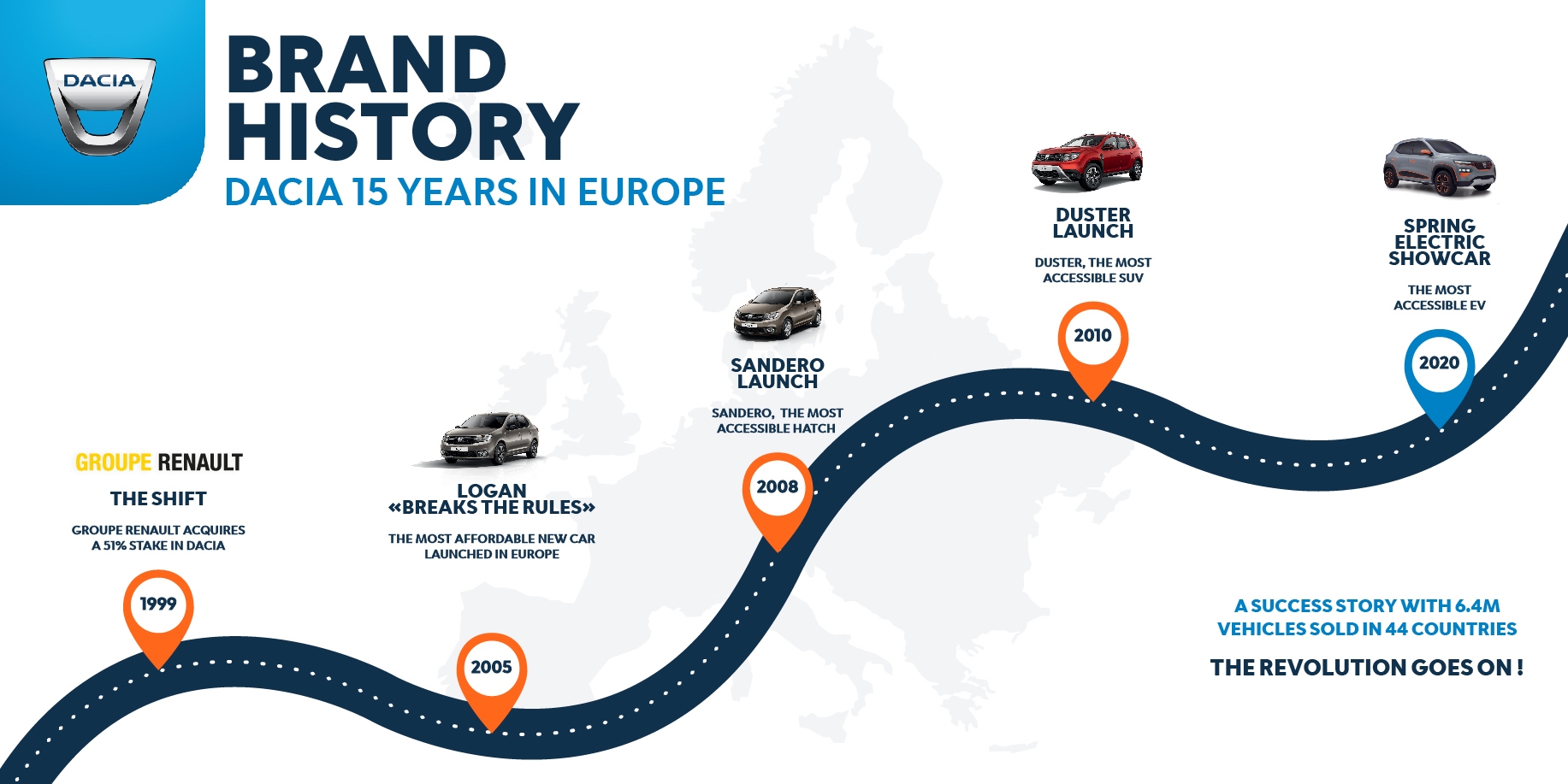 DACIA

BRAND HISTORY

DACIA 15 YEARS IN EUROPE

GROUPE RENAULT

THE SHIFT

GROUPE RENAULT ACQUIRES A 51% STAKE IN DACIA

1999

LOGAN «BREAKS THE RULES»

THE MOST AFFORDABLE NEW CAR LAUNCHED IN EUROPE

2005

SANDERO LAUNCH

SANDERO, THE MOST ACCESSIBLE HATCH

2008

DUSTER LAUNCH

DUSTER, THE MOST ACCESSIBLE SUV

2010

SPRING ELECTRIC SHOWCAR

THE MOST ACCESSIBLE EV

2020

A SUCCESS STORY WITH 6.4M VEHICLES SOLD IN 44 COUNTRIES

THE REVOLUTION GOES ON !